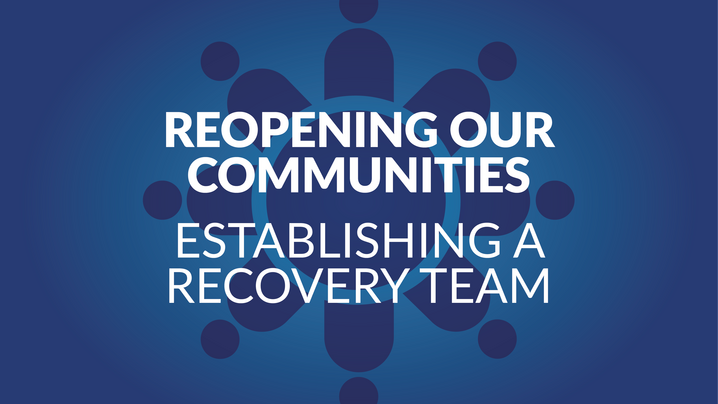 REOPENING OUR COMMUNITIES

ESTABLISHING A RECOVERY TEAM